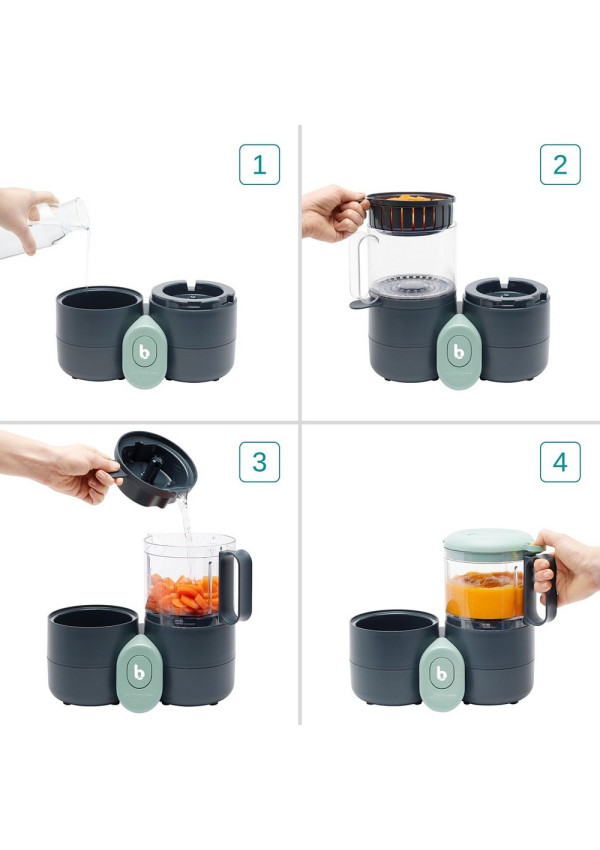 1

2

3

4